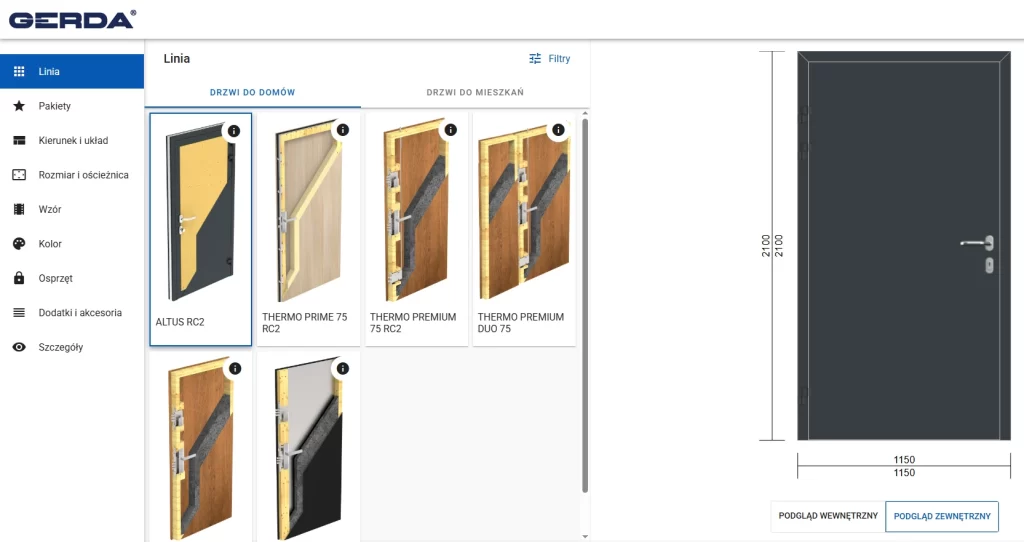 GERDA®

Linia
Pakiety
Kierunek i układ
Rozmiar i ościeżnica
Wzór
Kolor
Osprzęt
Dodatki i akcesoria
Szczegóły

Linia
Filtry

DRZWI DO DOMÓW
DRZWI DO MIESZKAŃ

ALTUS RC2
THERMO PRIME 75 RC2
THERMO PREMIUM 75 RC2
THERMO PREMIUM DUO 75

2100
2100

1150
1150

PODGLĄD WEWNĘTRZNY
PODGLĄD ZEWNĘTRZNY